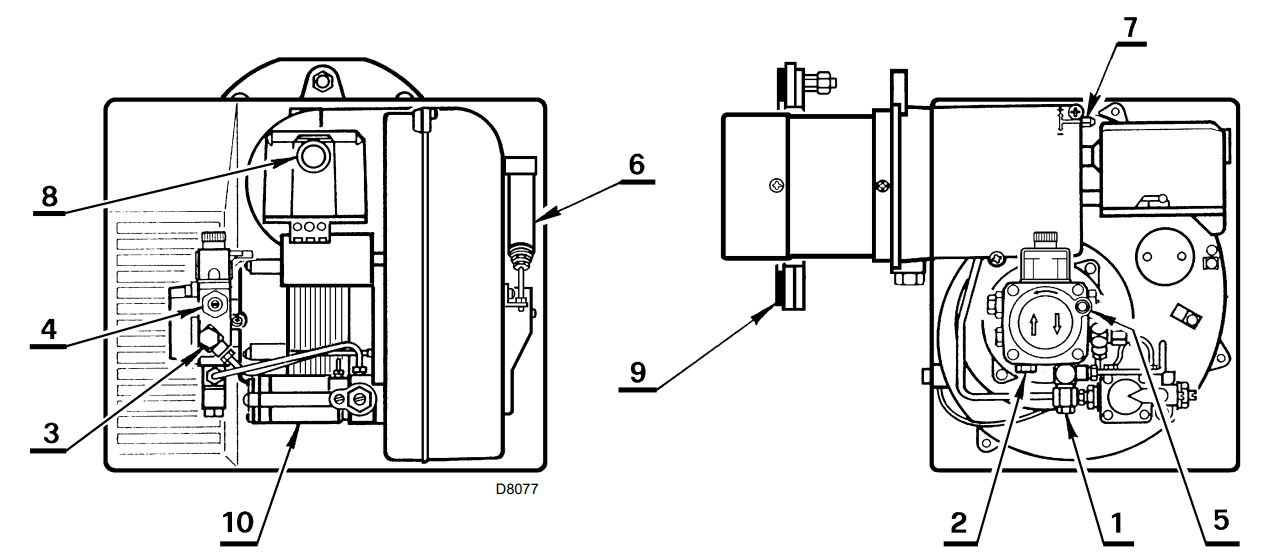 8
6
4
3
10
D8077
7
9
2
1
5