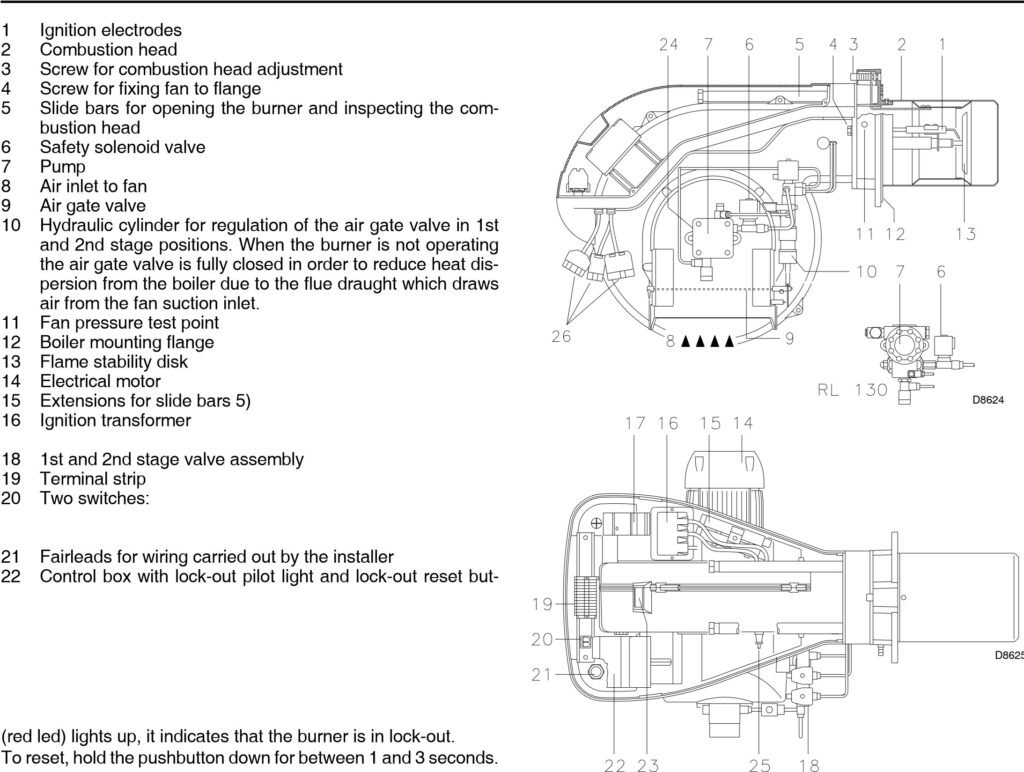 1 Ignition electrodes
2 Combustion head
3 Screw for combustion head adjustment
4 Screw for fixing fan to flange
5 Slide bars for opening the burner and inspecting the combustion head
6 Safety solenoid valve
7 Pump
8 Air inlet to fan
9 Air gate valve
10 Hydraulic cylinder for regulation of the air gate valve in 1st and 2nd stage positions. When the burner is not operating the air gate valve is fully closed in order to reduce heat dispersion from the boiler due to the flue draught which draws air from the fan suction inlet.
11 Fan pressure test point
12 Boiler mounting flange
13 Flame stability disk
14 Electrical motor
15 Extensions for slide bars 5)
16 Ignition transformer

18 1st and 2nd stage valve assembly
19 Terminal strip
20 Two switches:

21 Fairleads for wiring carried out by the installer
22 Control box with lock-out pilot light and lock-out reset but-

(red led) lights up, it indicates that the burner is in lock-out.
To reset, hold the pushbutton down for between 1 and 3 seconds.

24 7 6 5 4 3 2 1
11 12 13
10 7 6
26
8 9
RL 130
D8624
17 16 15 14
19
20
21
D8625
22 23 25 18