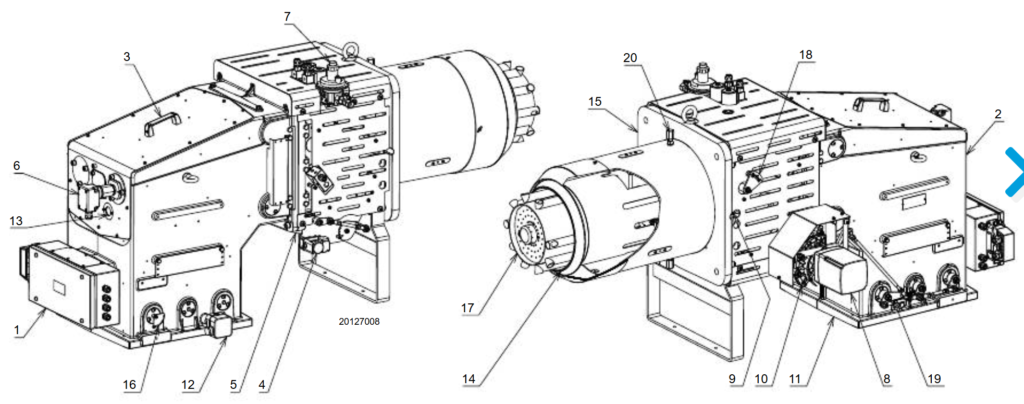 7
3
6
13
1
16
12
5
4
20127008
20
18
15
2
17
14
9
10
11
8
19