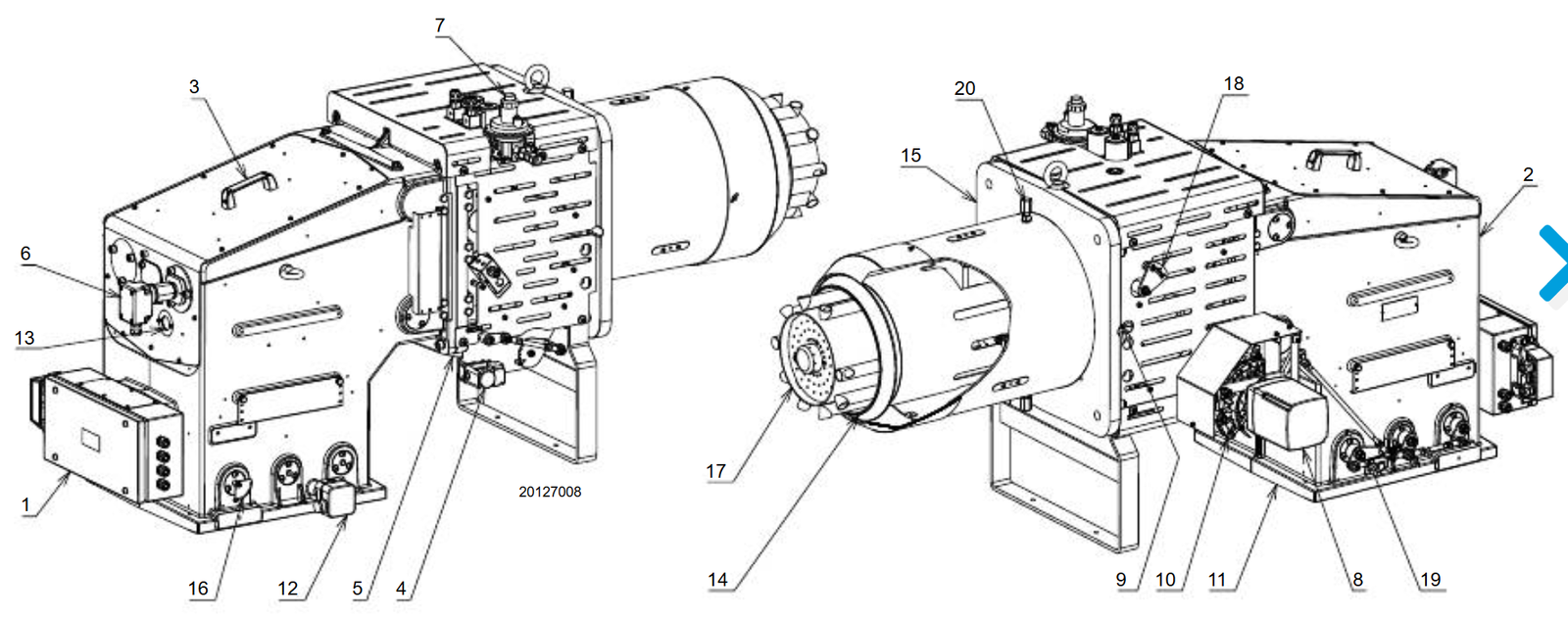 7
3
6
13
1
16
12
5
4
20127008
20
18
15
2
17
14
9
10
11
8
19