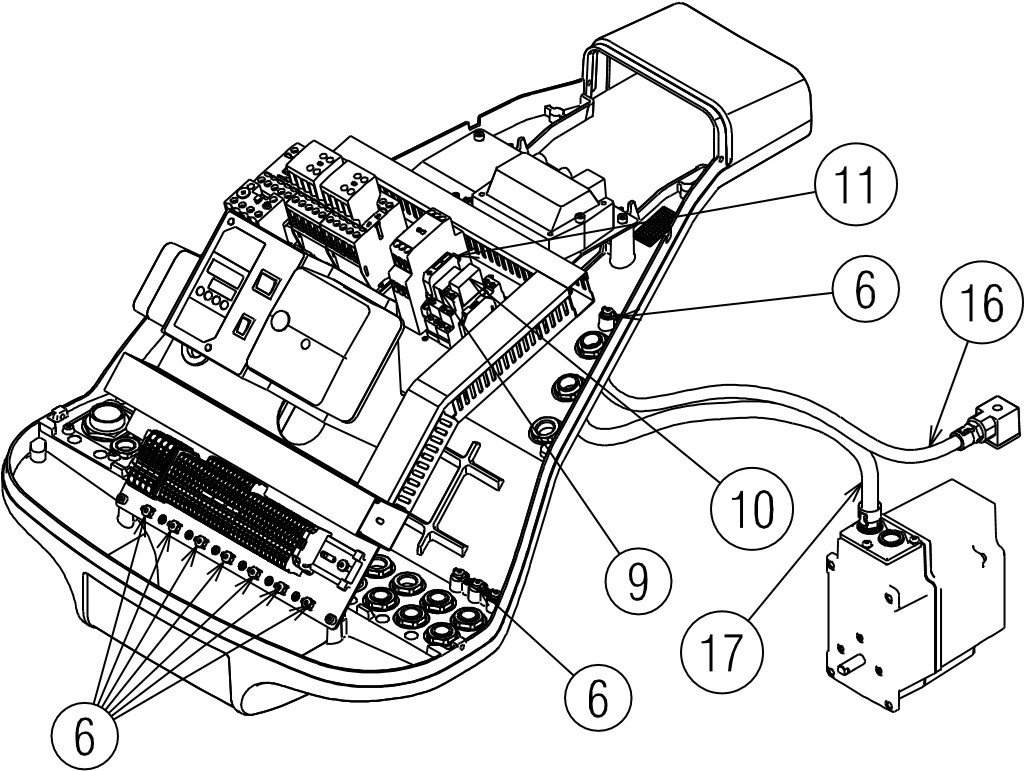 11
6
16
10
9
17
6
6