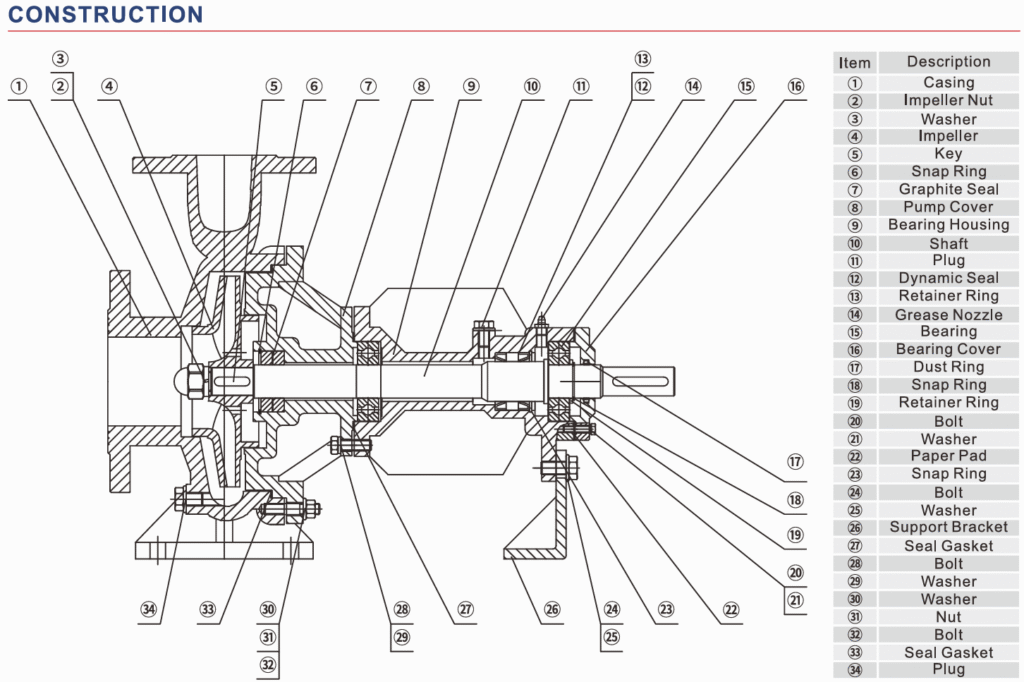 CONSTRUCTION

③
①
②
④
⑤
⑥
⑦
⑧
⑨
⑩
⑪
⑬
⑫
⑭
⑮
⑯
⑰
⑱
⑲
⑳
㉑
㉞
㉝
㉚
㉛
㉜
㉘
㉙
㉗
㉖
㉔
㉕
㉓
㉒

| Item | Description |
|---|---|
| ① | Casing |
| ② | Impeller Nut |
| ③ | Washer |
| ④ | Impeller |
| ⑤ | Key |
| ⑥ | Snap Ring |
| ⑦ | Graphite Seal |
| ⑧ | Pump Cover |
| ⑨ | Bearing Housing |
| ⑩ | Shaft |
| ⑪ | Plug |
| ⑫ | Dynamic Seal |
| ⑬ | Retainer Ring |
| ⑭ | Grease Nozzle |
| ⑮ | Bearing |
| ⑯ | Bearing Cover |
| ⑰ | Dust Ring |
| ⑱ | Snap Ring |
| ⑲ | Retainer Ring |
| ⑳ | Bolt |
| ㉑ | Washer |
| ㉒ | Paper Pad |
| ㉓ | Snap Ring |
| ㉔ | Bolt |
| ㉕ | Washer |
| ㉖ | Support Bracket |
| ㉗ | Seal Gasket |
| ㉘ | Bolt |
| ㉙ | Washer |
| ㉚ | Washer |
| ㉛ | Nut |
| ㉜ | Bolt |
| ㉝ | Seal Gasket |
| ㉞ | Plug |