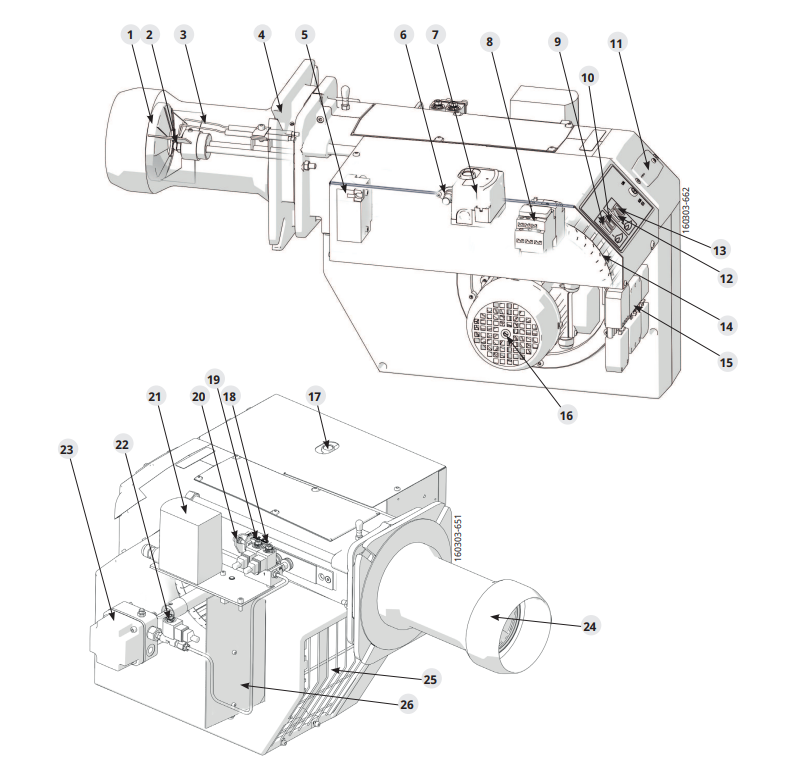 1
2
3
4
5
6
7
8
9
10
11
160303-662
13
12
14
15
16

19
21
20
18
17
23
22
160303-651
24
25
26