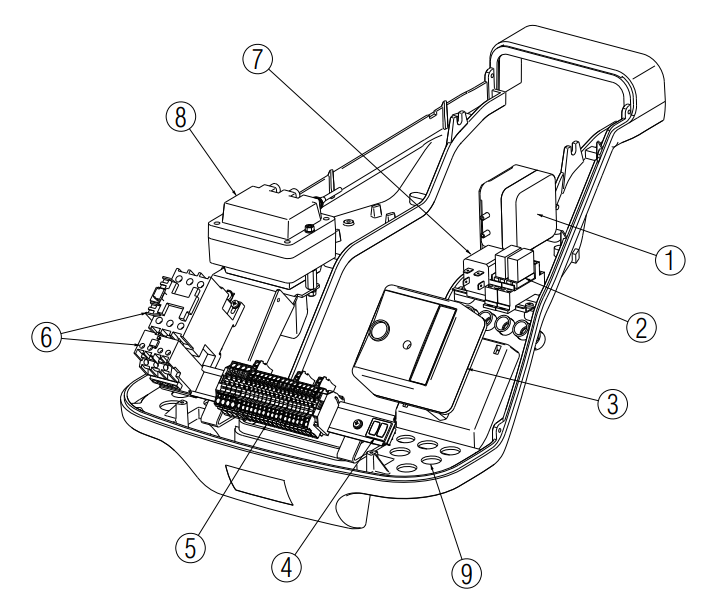 7
8
1
2
6
3
5
4
9